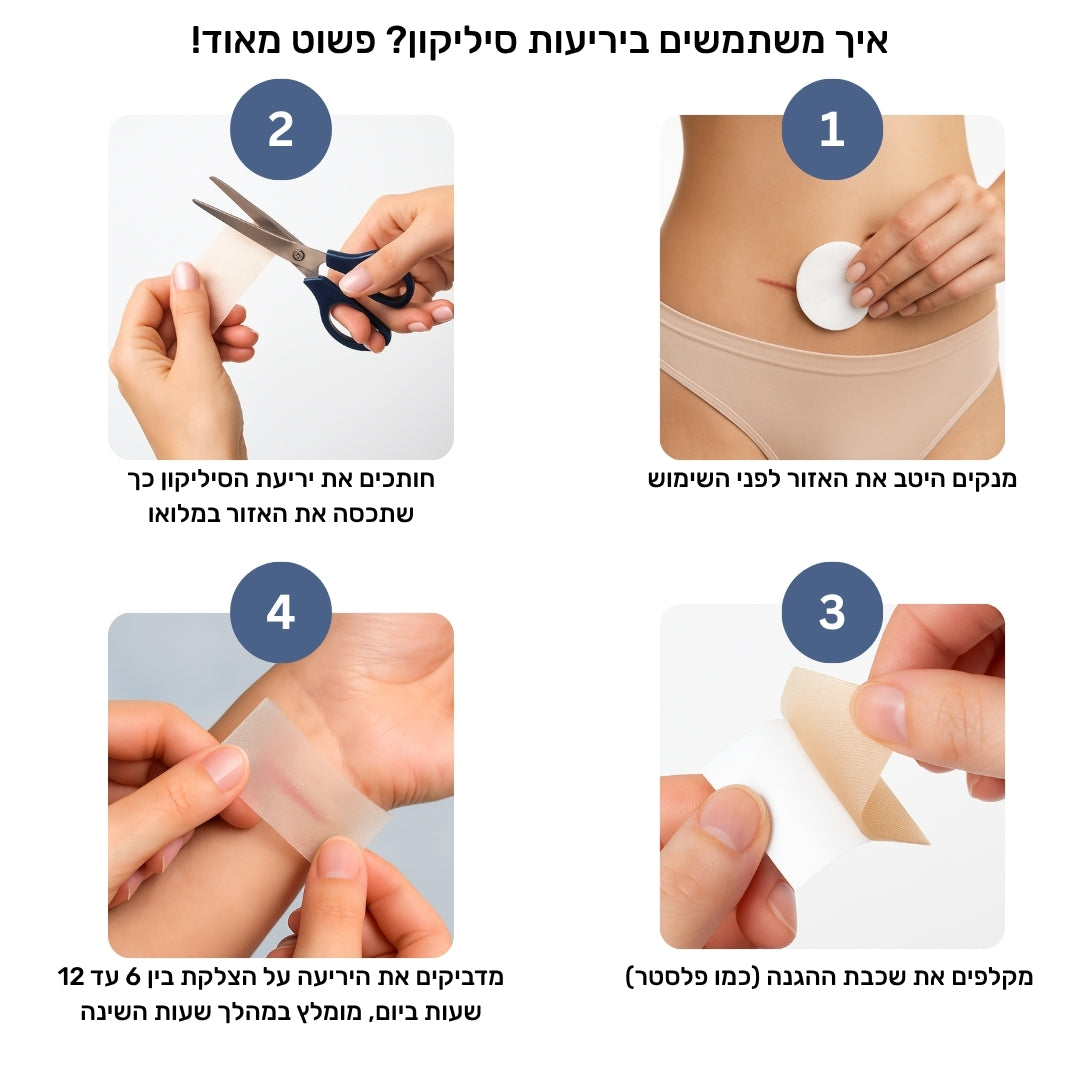 איך משתמשים ביריעות סיליקון? פשוט מאוד!

1
מנקים היטב את האזור לפני השימוש

2
חותכים את יריעת הסיליקון כך שתכסה את האזור במלואו

3
מקלפים את שכבת ההגנה (כמו פלסטר)

4
מדביקים את היריעה על הצלקת בין 6 עד 12 שעות ביום, מומלץ במהלך שעות השינה